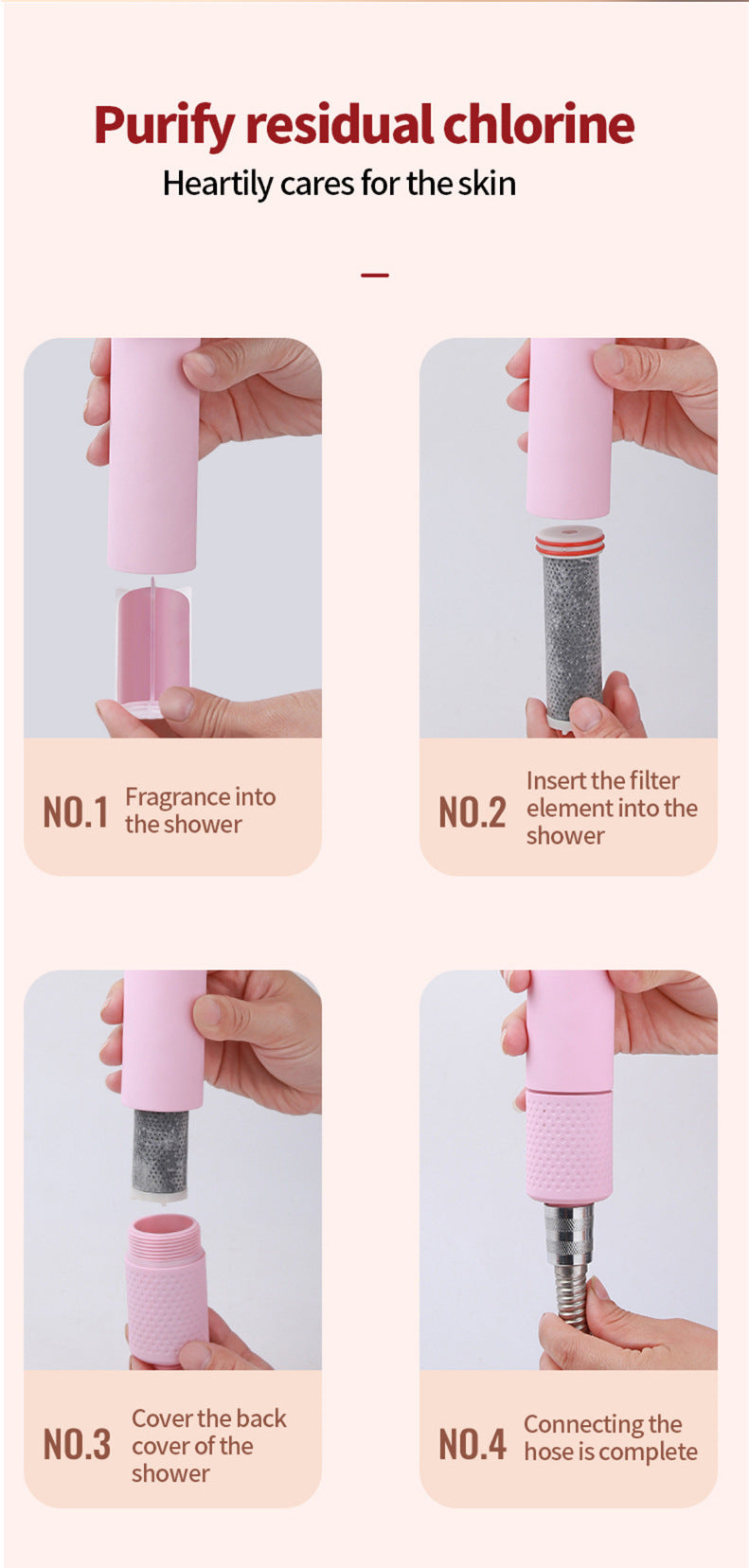 Purify residual chlorine
Heartily cares for the skin

NO.1 Fragrance into the shower

NO.2 Insert the filter element into the shower

NO.3 Cover the back cover of the shower

NO.4 Connecting the hose is complete